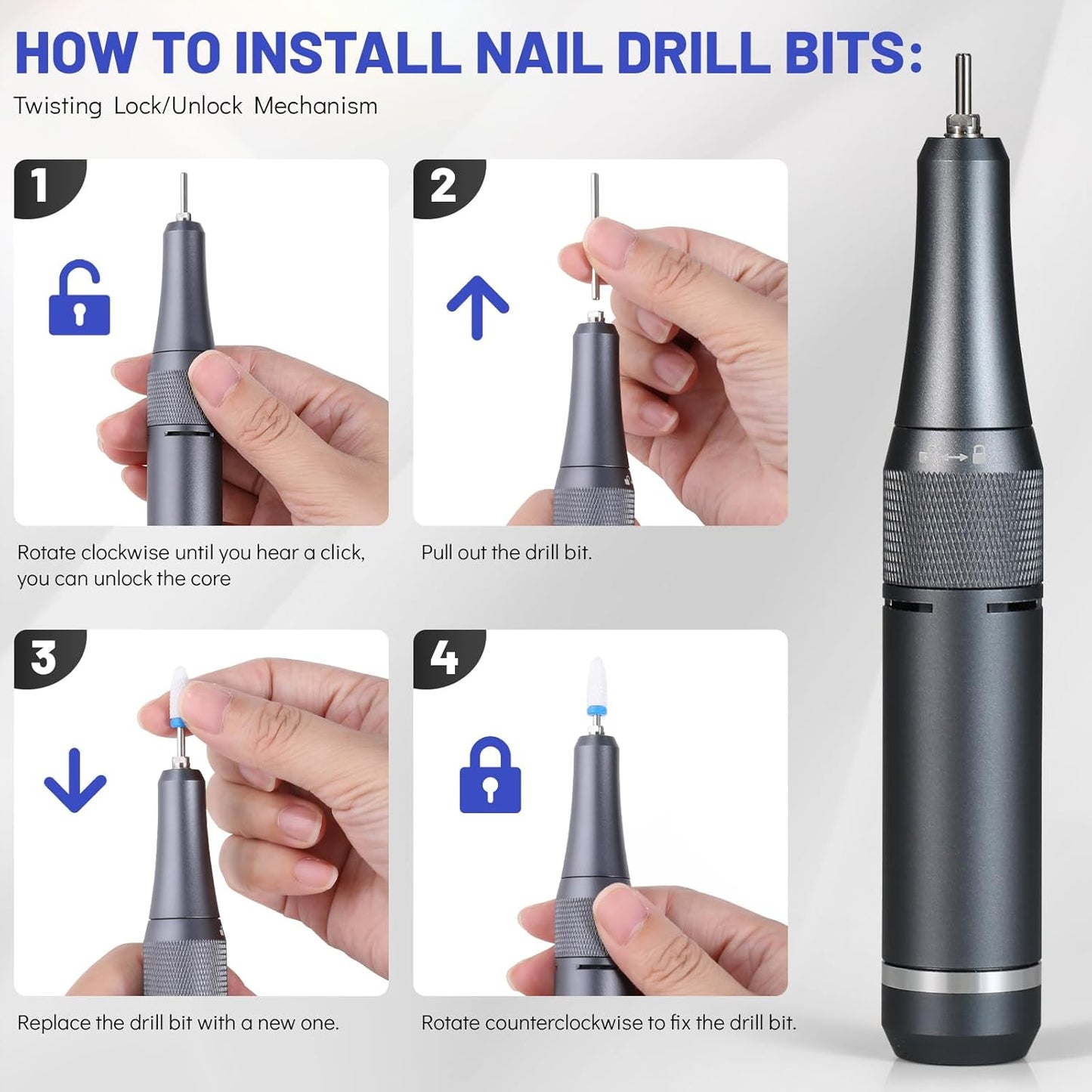 HOW TO INSTALL NAIL DRILL BITS:
Twisting Lock/Unlock Mechanism

1

Rotate clockwise until you hear a click, you can unlock the core

2

Pull out the drill bit.

3

Replace the drill bit with a new one.

4

Rotate counterclockwise to fix the drill bit.